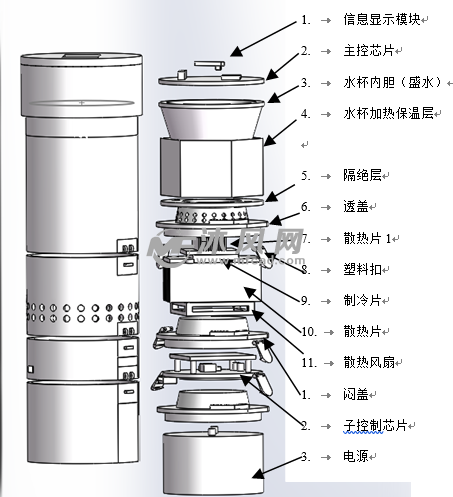 1. → 信息显示模块

2. → 主控芯片

3. → 水杯内胆（盛水）

4. → 水杯加热保温层

5. → 隔绝层

6. → 透盖

7. → 散热片 1

8. → 塑料扣

9. → 制冷片

10. → 散热片

11. → 散热风扇

1. → 闷盖

2. → 子控制芯片

3. → 电源

沐风网
www.mfcad.com