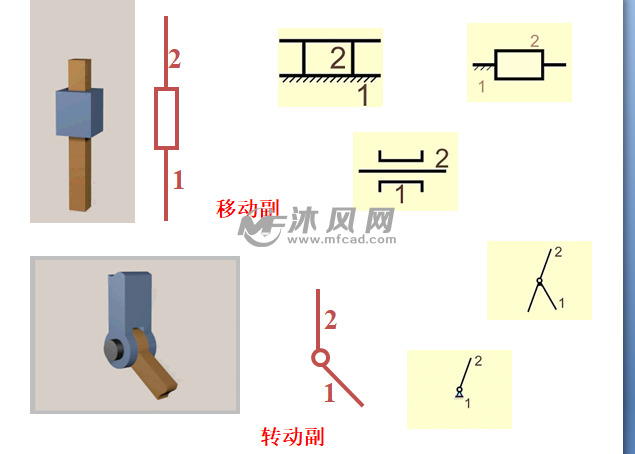 2

1

2

1

2

1

2

1

移动副

沐风网

www.mfcad.com

2

1

2

1

2

1

转动副