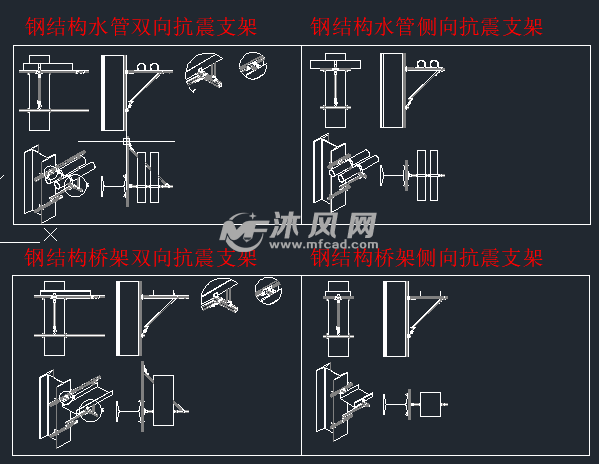 钢结构水管双向抗震支架

钢结构水管侧向抗震支架

沐风网
www.mfcad.com

钢结构桥架双向抗震支架

钢结构桥架侧向抗震支架