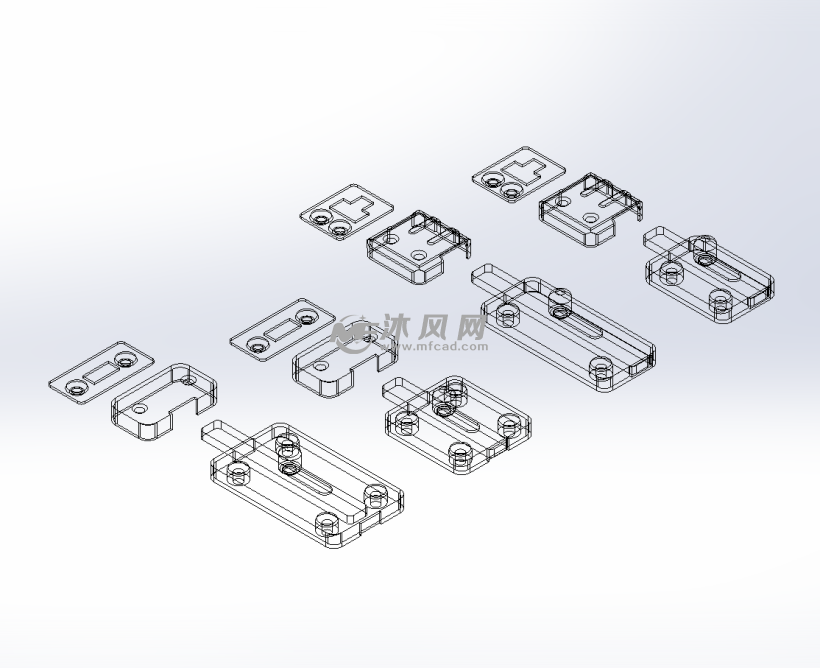 沐风网
www.mfcad.com